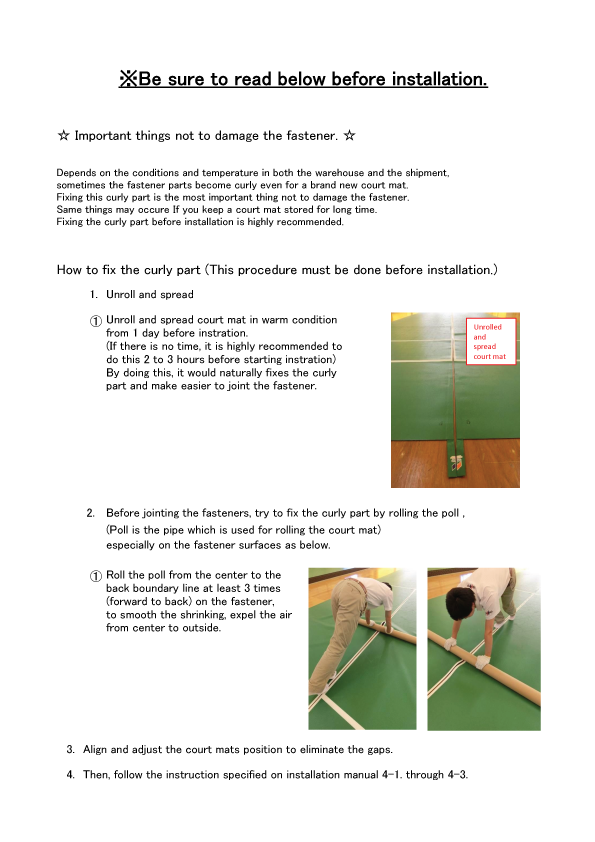 ※Be sure to read below before installation.

☆ Important things not to damage the fastener. ☆

Depends on the conditions and temperature in both the warehouse and the shipment, sometimes the fastener parts become curly even for a brand new court mat.
Fixing this curly part is the most important thing not to damage the fastener.
Same things may occure If you keep a court mat stored for long time.
Fixing the curly part before installation is highly recommended.

How to fix the curly part (This procedure must be done before installation.)

1. Unroll and spread

① Unroll and spread court mat in warm condition from 1 day before instration.
(If there is no time, it is highly recommended to do this 2 to 3 hours before starting instration)
By doing this, it would naturally fixes the curly part and make easier to joint the fastener.

Unrolled and spread court mat

2. Before jointing the fasteners, try to fix the curly part by rolling the poll ,
(Poll is the pipe which is used for rolling the court mat)
especially on the fastener surfaces as below.

① Roll the poll from the center to the back boundary line at least 3 times (forward to back) on the fastener, to smooth the shrinking, expel the air from center to outside.

3. Align and adjust the court mats position to eliminate the gaps.

4. Then, follow the instruction specified on installation manual 4-1. through 4-3.