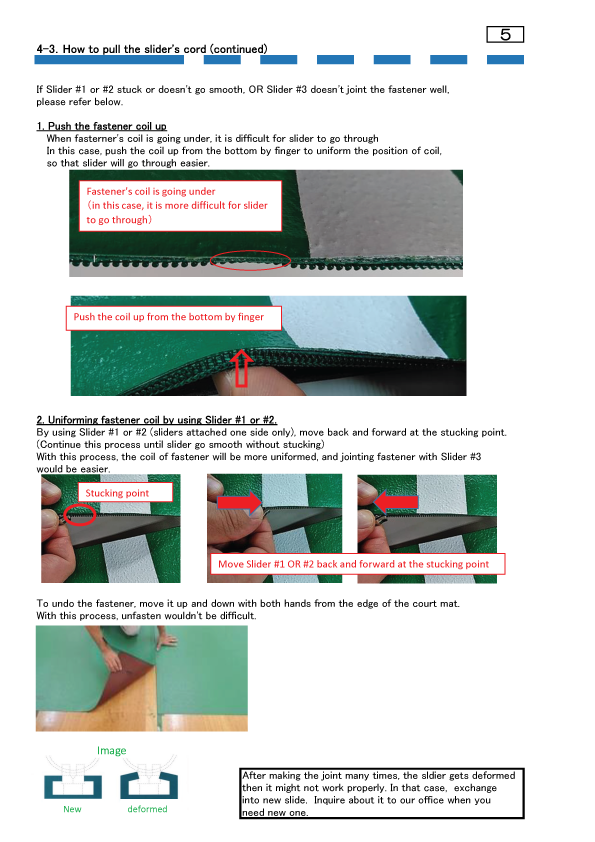 5

4-3. How to pull the slider's cord (continued)

If Slider #1 or #2 stuck or doesn't go smooth, OR Slider #3 doesn't joint the fastener well, please refer below.

1. Push the fastener coil up
When fasterner's coil is going under, it is difficult for slider to go through
In this case, push the coil up from the bottom by finger to uniform the position of coil, so that slider will go through easier.

Fastener's coil is going under
(in this case, it is more difficult for slider to go through)

Push the coil up from the bottom by finger

2. Uniforming fastener coil by using Slider #1 or #2.
By using Slider #1 or #2 (sliders attached one side only), move back and forward at the stucking point.
(Continue this process until slider go smooth without stucking)
With this process, the coil of fastener will be more uniformed, and jointing fastener with Slider #3 would be easier.

Stucking point

Move Slider #1 OR #2 back and forward at the stucking point

To undo the fastener, move it up and down with both hands from the edge of the court mat.
With this process, unfasten wouldn't be difficult.

Image

New

deformed

After making the joint many times, the sldier gets deformed then it might not work properly. In that case, exchange into new slide. Inquire about it to our office when you need new one.